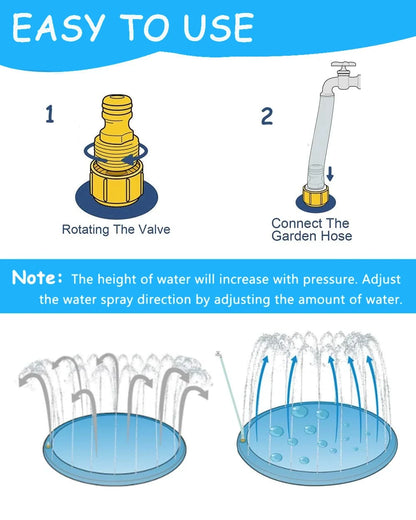 EASY TO USE

1

Rotating The Valve

2

Connect The Garden Hose

Note: The height of water will increase with pressure. Adjust the water spray direction by adjusting the amount of water.